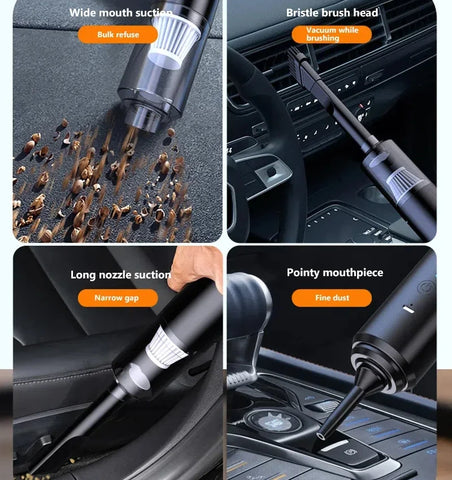 Wide mouth suction
Bulk refuse

Bristle brush head
Vacuum while brushing

Long nozzle suction
Narrow gap

Pointy mouthpiece
Fine dust